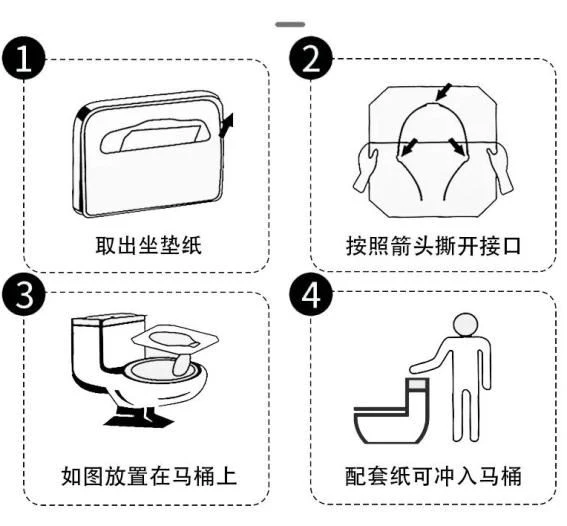 1
取出坐垫纸

2
按照箭头撕开接口

3
如图放置在马桶上

4
配套纸可冲入马桶